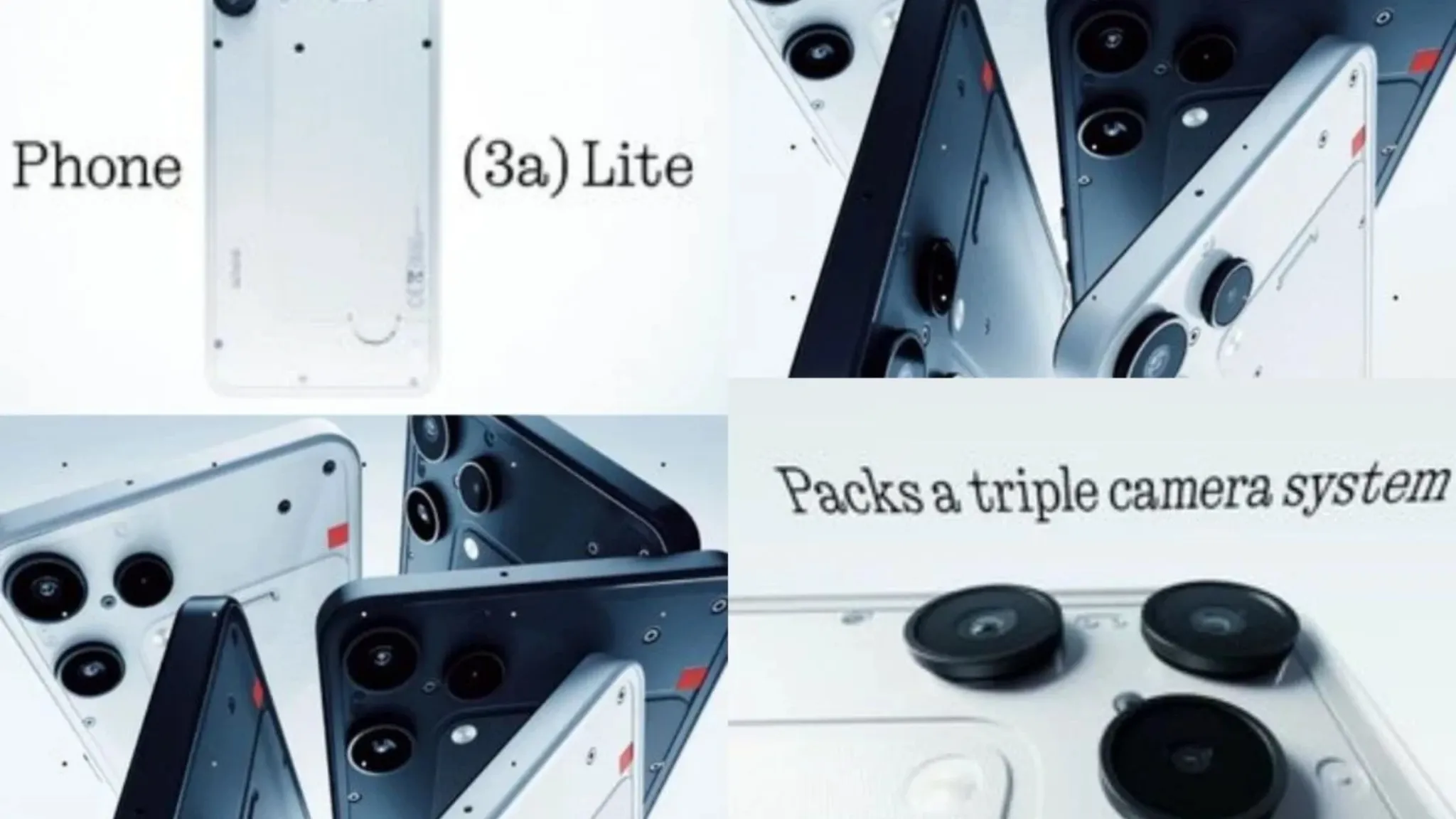 Phone (3a) Lite

Packs a triple camera system